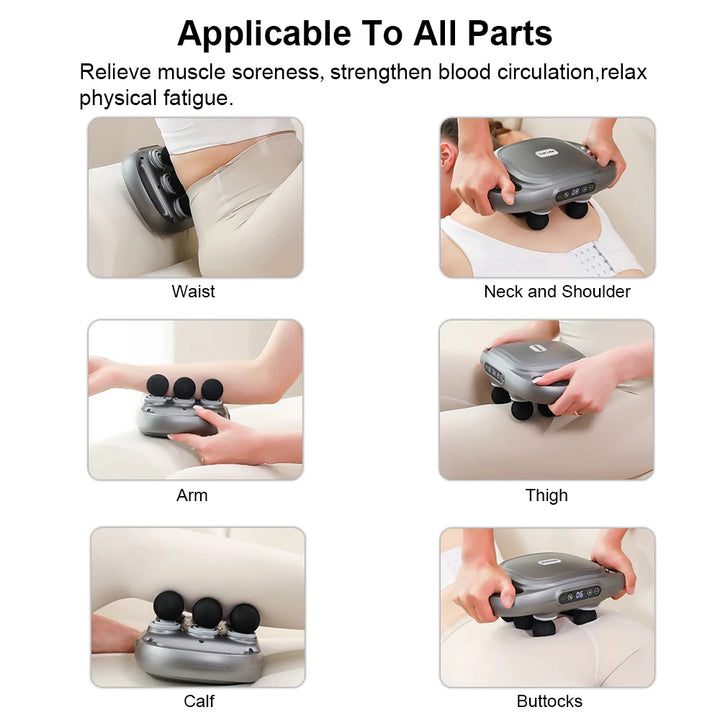 Applicable To All Parts

Relieve muscle soreness, strengthen blood circulation,relax physical fatigue.

Waist

Neck and Shoulder

Arm

Thigh

Calf

Buttocks