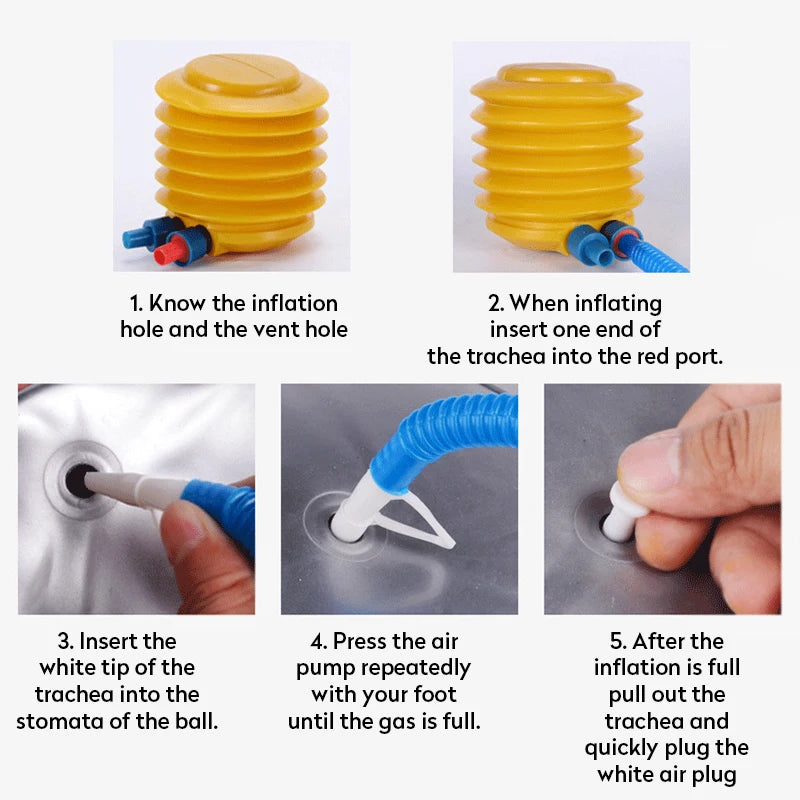 1. Know the inflation hole and the vent hole

2. When inflating insert one end of the trachea into the red port.

3. Insert the white tip of the trachea into the stomata of the ball.

4. Press the air pump repeatedly with your foot until the gas is full.

5. After the inflation is full pull out the trachea and quickly plug the white air plug