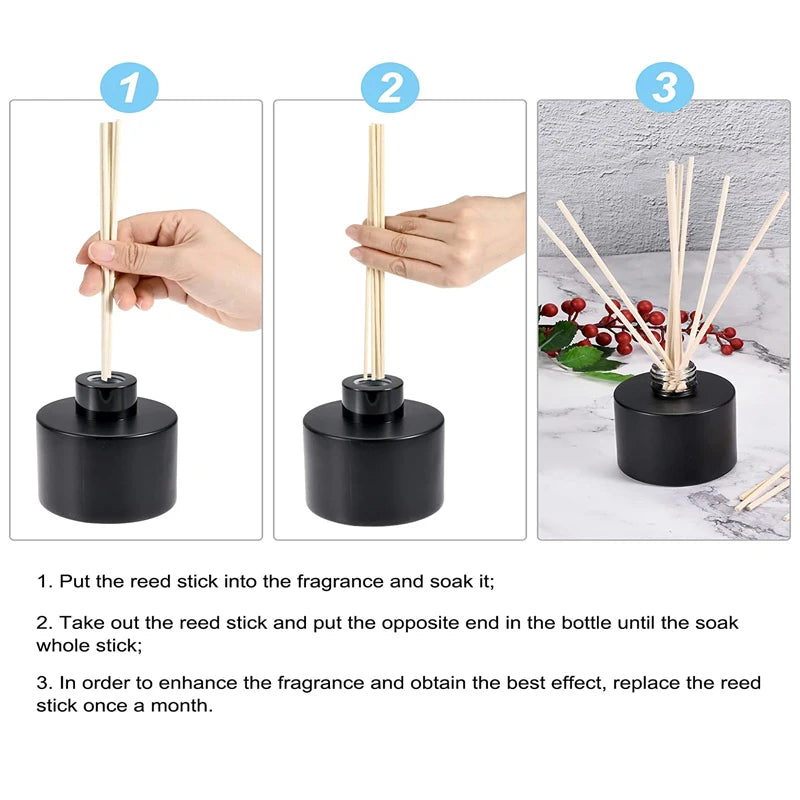 1

2

3

1. Put the reed stick into the fragrance and soak it;

2. Take out the reed stick and put the opposite end in the bottle until the soak whole stick;

3. In order to enhance the fragrance and obtain the best effect, replace the reed stick once a month.