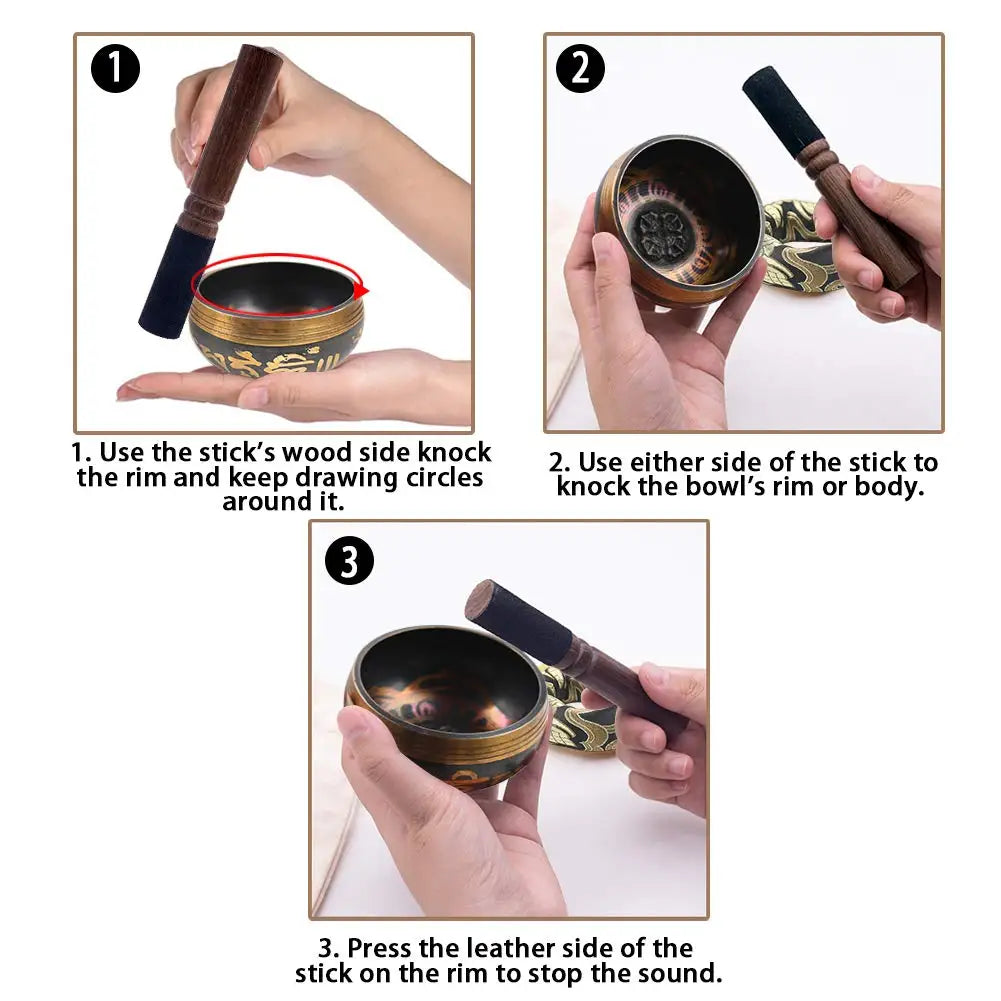 1

1. Use the stick's wood side knock the rim and keep drawing circles around it.

2

2. Use either side of the stick to knock the bowl's rim or body.

3

3. Press the leather side of the stick on the rim to stop the sound.